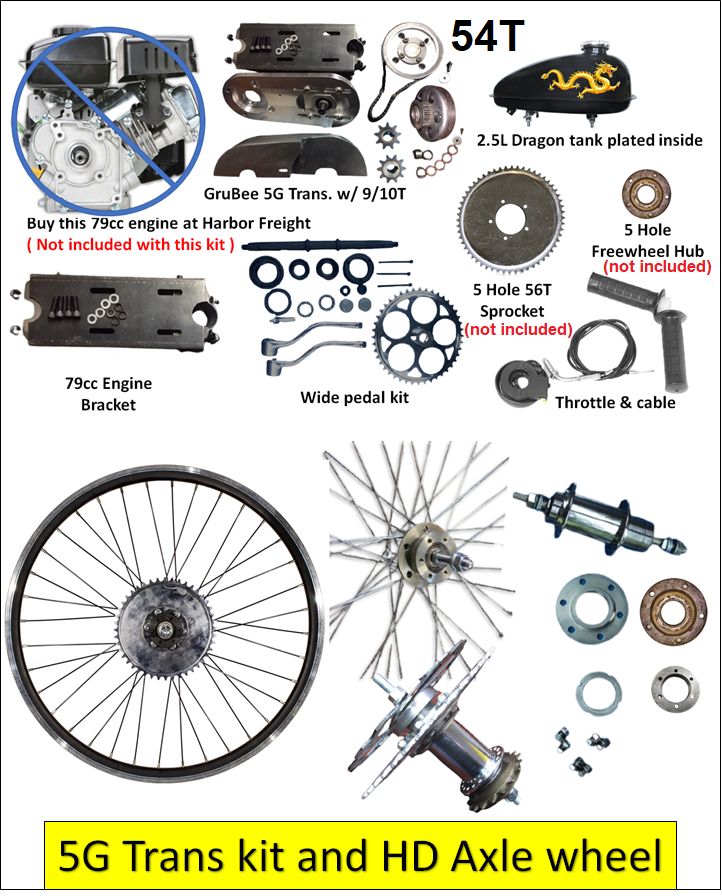 54T

2.5L Dragon tank plated inside

GruBee 5G Trans. w/ 9/10T

Buy this 79cc engine at Harbor Freight
( Not included with this kit )

5 Hole Freewheel Hub
(not included)

5 Hole 56T Sprocket
(not included)

79cc Engine Bracket

Wide pedal kit

Throttle & cable

5G Trans kit and HD Axle wheel